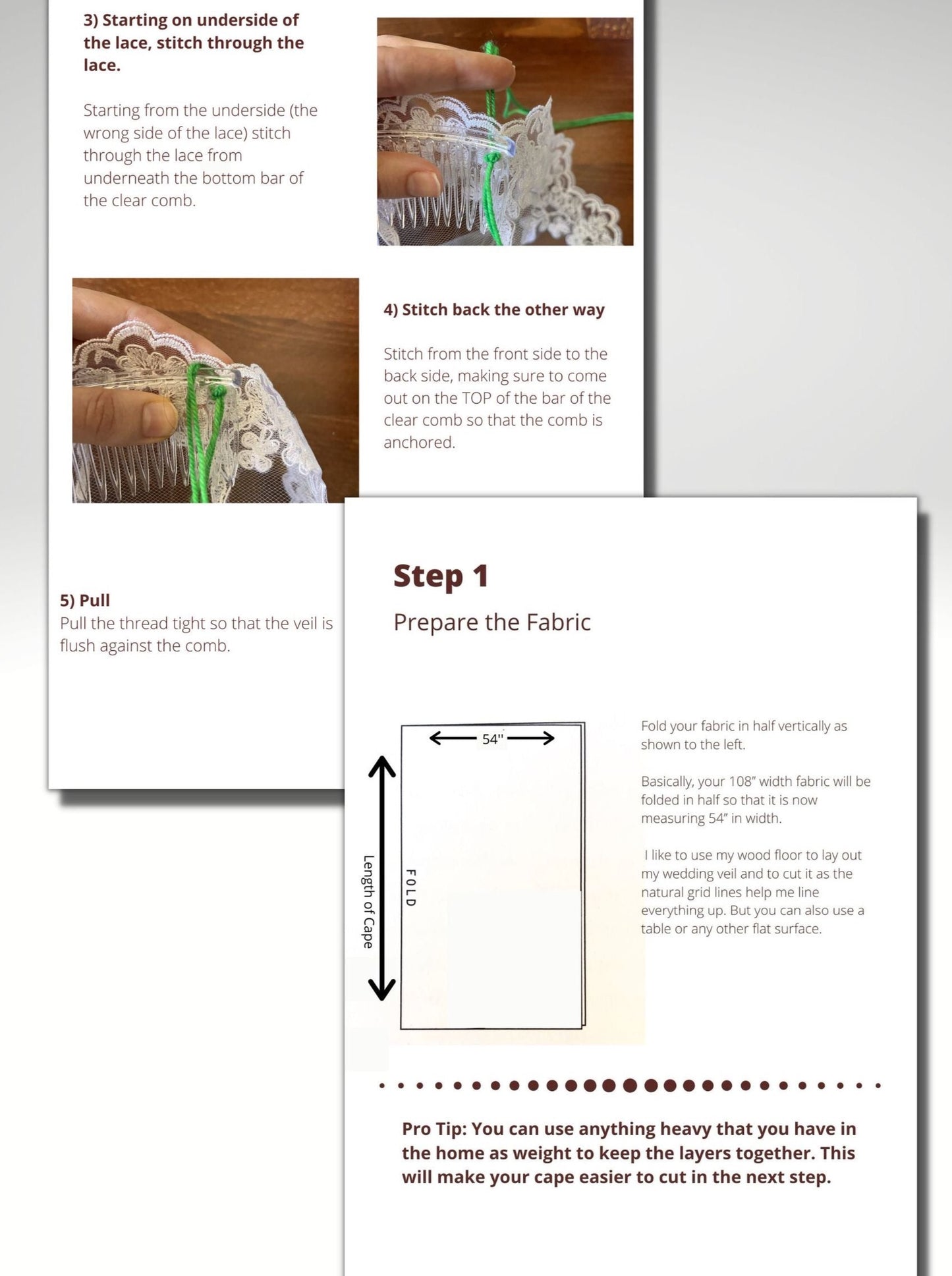 3) Starting on underside of the lace, stitch through the lace.

Starting from the underside (the wrong side of the lace) stitch through the lace from underneath the bottom bar of the clear comb.

4) Stitch back the other way

Stitch from the front side to the back side, making sure to come out on the TOP of the bar of the clear comb so that the comb is anchored.

5) Pull
Pull the thread tight so that the veil is flush against the comb.

Step 1
Prepare the Fabric

54"

Length of Cape

FOLD

Fold your fabric in half vertically as shown to the left.

Basically, your 108" width fabric will be folded in half so that it is now measuring 54" in width.

I like to use my wood floor to lay out my wedding veil and to cut it as the natural grid lines help me line everything up. But you can also use a table or any other flat surface.

Pro Tip: You can use anything heavy that you have in the home as weight to keep the layers together. This will make your cape easier to cut in the next step.