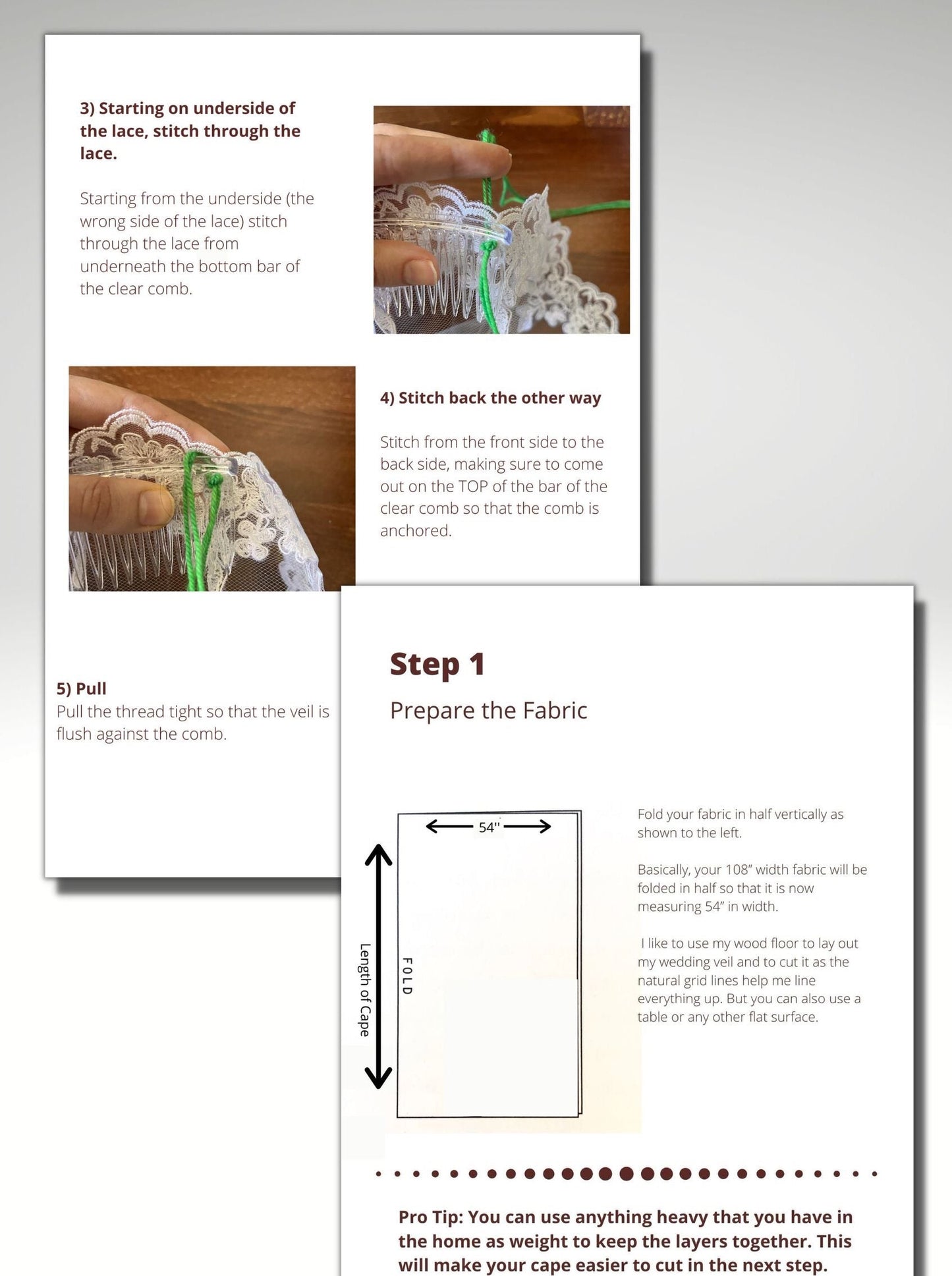 3) Starting on underside of the lace, stitch through the lace.

Starting from the underside (the wrong side of the lace) stitch through the lace from underneath the bottom bar of the clear comb.

4) Stitch back the other way

Stitch from the front side to the back side, making sure to come out on the TOP of the bar of the clear comb so that the comb is anchored.

5) Pull
Pull the thread tight so that the veil is flush against the comb.

Step 1
Prepare the Fabric

54''

Length of Cape

FOLD

Fold your fabric in half vertically as shown to the left.

Basically, your 108" width fabric will be folded in half so that it is now measuring 54" in width.

I like to use my wood floor to lay out my wedding veil and to cut it as the natural grid lines help me line everything up. But you can also use a table or any other flat surface.

Pro Tip: You can use anything heavy that you have in the home as weight to keep the layers together. This will make your cape easier to cut in the next step.