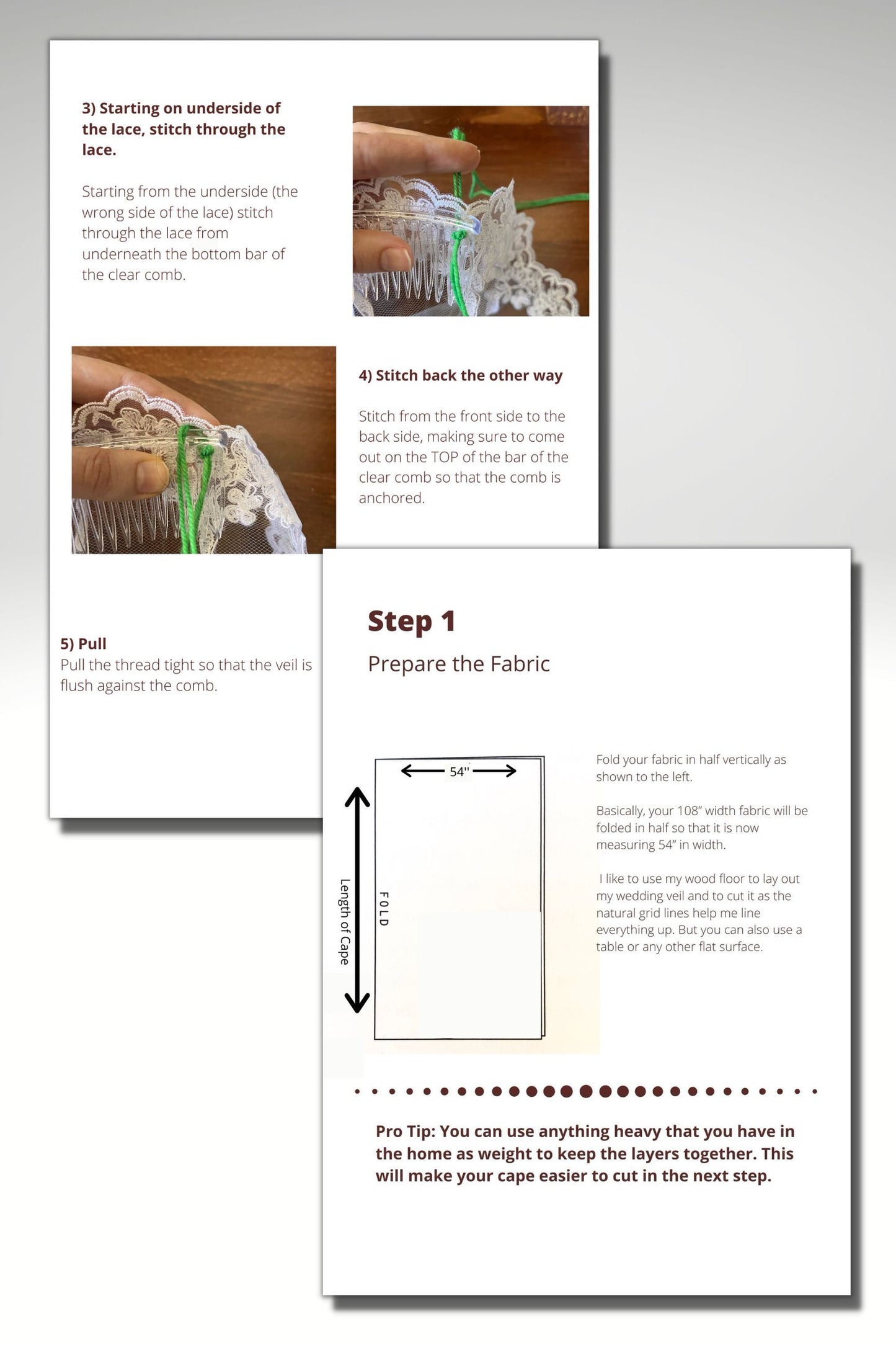 3) Starting on underside of the lace, stitch through the lace.

Starting from the underside (the wrong side of the lace) stitch through the lace from underneath the bottom bar of the clear comb.

4) Stitch back the other way

Stitch from the front side to the back side, making sure to come out on the TOP of the bar of the clear comb so that the comb is anchored.

5) Pull
Pull the thread tight so that the veil is flush against the comb.

Step 1

Prepare the Fabric

54"

Length of Cape

FOLD

Fold your fabric in half vertically as shown to the left.

Basically, your 108" width fabric will be folded in half so that it is now measuring 54" in width.

I like to use my wood floor to lay out my wedding veil and to cut it as the natural grid lines help me line everything up. But you can also use a table or any other flat surface.

Pro Tip: You can use anything heavy that you have in the home as weight to keep the layers together. This will make your cape easier to cut in the next step.